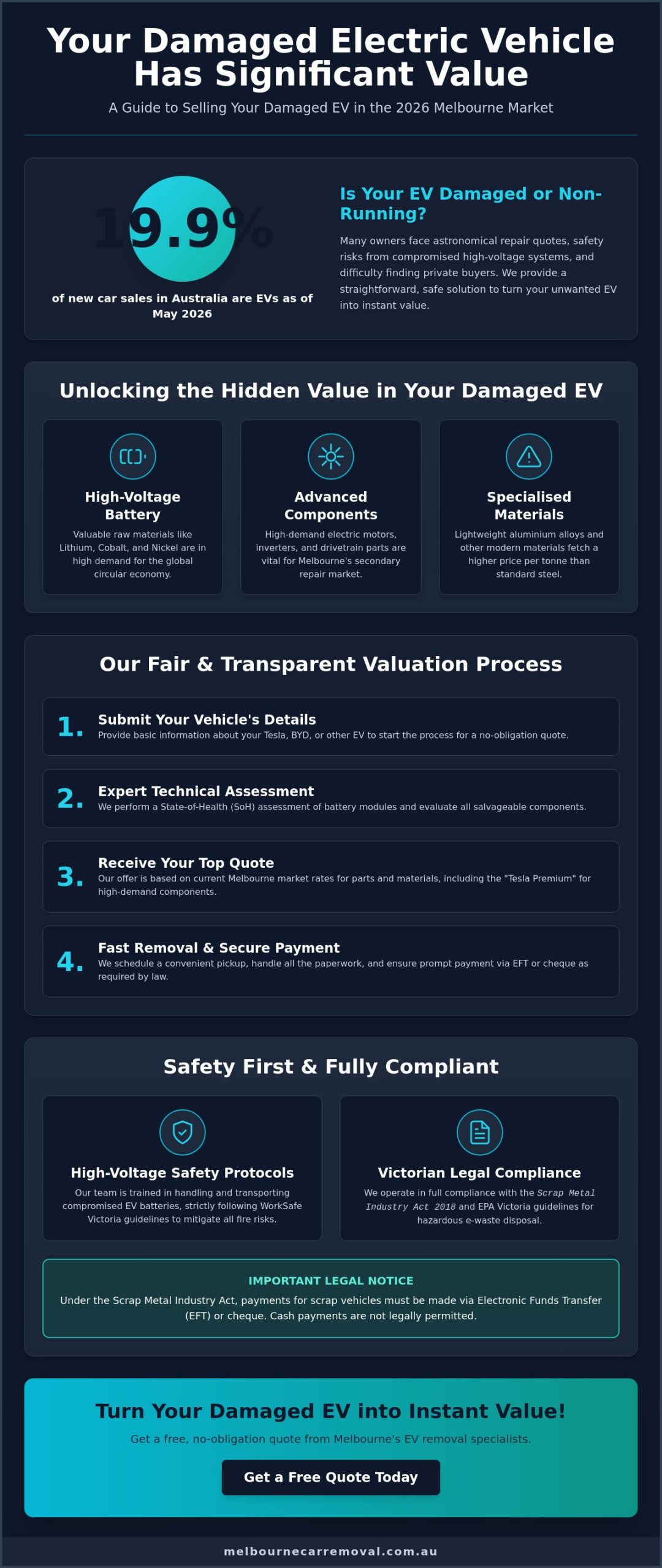 Your Damaged Electric Vehicle Has Significant Value

A Guide to Selling Your Damaged EV in the 2026 Melbourne Market

19.9%

of new car sales in Australia are EVs as of May 2026

Is Your EV Damaged or Non-Running?

Many owners face astronomical repair quotes, safety risks from compromised high-voltage systems, and difficulty finding private buyers. We provide a straightforward, safe solution to turn your unwanted EV into instant value.

Unlocking the Hidden Value in Your Damaged EV

High-Voltage Battery

Valuable raw materials like Lithium, Cobalt, and Nickel are in high demand for the global circular economy.

Advanced Components

High-demand electric motors, inverters, and drivetrain parts are vital for Melbourne's secondary repair market.

Specialised Materials

Lightweight aluminium alloys and other modern materials fetch a higher price per tonne than standard steel.

Our Fair & Transparent Valuation Process

1. Submit Your Vehicle's Details
Provide basic information about your Tesla, BYD, or other EV to start the process for a no-obligation quote.

2. Expert Technical Assessment
We perform a State-of-Health (SoH) assessment of battery modules and evaluate all salvageable components.

3. Receive Your Top Quote
Our offer is based on current Melbourne market rates for parts and materials, including the "Tesla Premium" for high-demand components.

4. Fast Removal & Secure Payment
We schedule a convenient pickup, handle all the paperwork, and ensure prompt payment via EFT or cheque as required by law.

Safety First & Fully Compliant

High-Voltage Safety Protocols

Our team is trained in handling and transporting compromised EV batteries, strictly following WorkSafe Victoria guidelines to mitigate all fire risks.

Victorian Legal Compliance

We operate in full compliance with the Scrap Metal Industry Act 2018 and EPA Victoria guidelines for hazardous e-waste disposal.

IMPORTANT LEGAL NOTICE

Under the Scrap Metal Industry Act, payments for scrap vehicles must be made via Electronic Funds Transfer (EFT) or cheque. Cash payments are not legally permitted.

Turn Your Damaged EV into Instant Value!

Get a free, no-obligation quote from Melbourne's EV removal specialists.

Get a Free Quote Today

melbournecarremoval.com.au