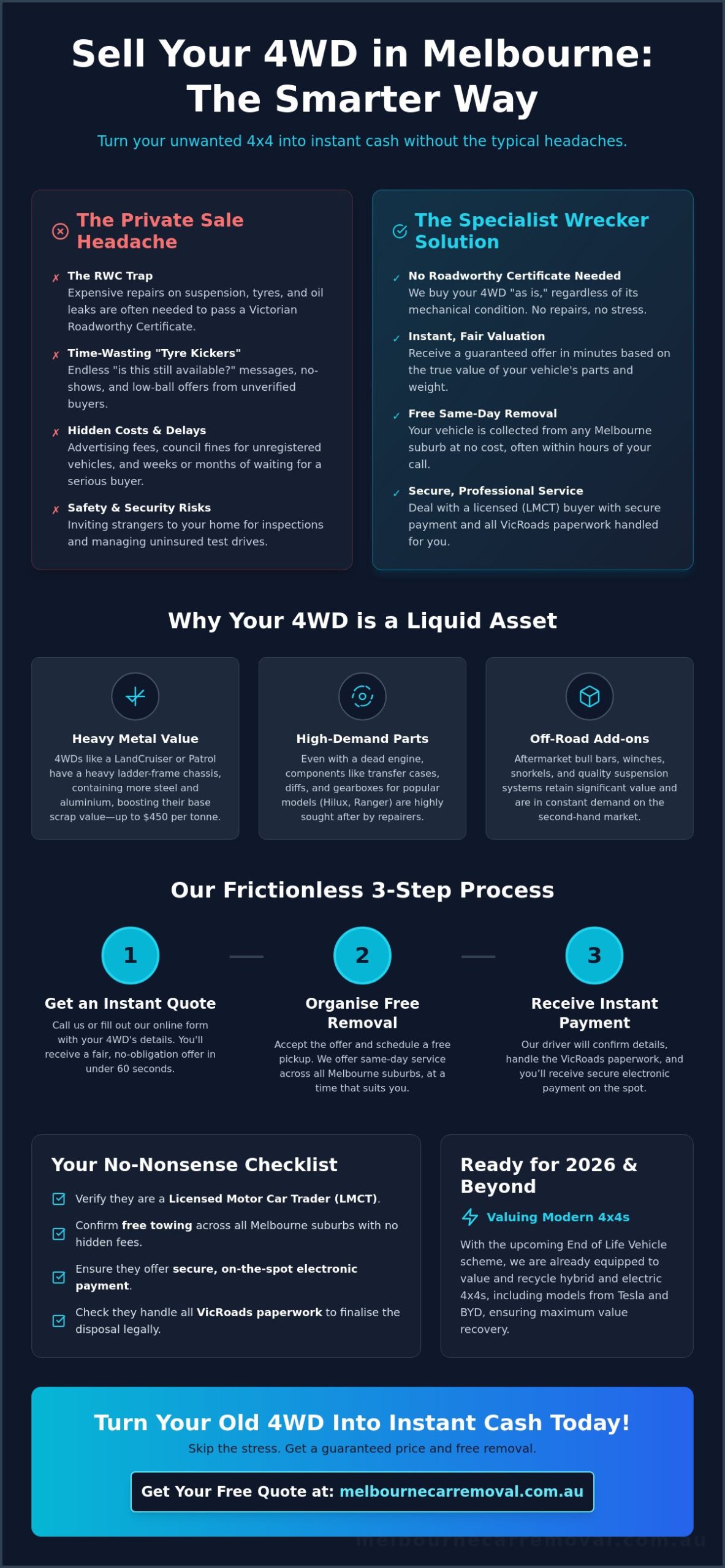 Sell Your 4WD in Melbourne: The Smarter Way

Turn your unwanted 4x4 into instant cash without the typical headaches.

The Private Sale Headache

✗ The RWC Trap
Expensive repairs on suspension, tyres, and oil leaks are often needed to pass a Victorian Roadworthy Certificate.

✗ Time-Wasting "Tyre Kickers"
Endless "is this still available?" messages, no-shows, and low-ball offers from unverified buyers.

✗ Hidden Costs & Delays
Advertising fees, council fines for unregistered vehicles, and weeks or months of waiting for a serious buyer.

✗ Safety & Security Risks
Inviting strangers to your home for inspections and managing uninsured test drives.

The Specialist Wrecker Solution

✓ No Roadworthy Certificate Needed
We buy your 4WD "as is," regardless of its mechanical condition. No repairs, no stress.

✓ Instant, Fair Valuation
Receive a guaranteed offer in minutes based on the true value of your vehicle's parts and weight.

✓ Free Same-Day Removal
Your vehicle is collected from any Melbourne suburb at no cost, often within hours of your call.

✓ Secure, Professional Service
Deal with a licensed (LMCT) buyer with secure payment and all VicRoads paperwork handled for you.

Why Your 4WD is a Liquid Asset

Heavy Metal Value
4WDs like a LandCruiser or Patrol have a heavy ladder-frame chassis, containing more steel and aluminium, boosting their base scrap value—up to $450 per tonne.

High-Demand Parts
Even with a dead engine, components like transfer cases, diffs, and gearboxes for popular models (Hilux, Ranger) are highly sought after by repairers.

Off-Road Add-ons
Aftermarket bull bars, winches, snorkels, and quality suspension systems retain significant value and are in constant demand on the second-hand market.

Our Frictionless 3-Step Process

1
Get an Instant Quote
Call us or fill out our online form with your 4WD's details. You'll receive a fair, no-obligation offer in under 60 seconds.

2
Organise Free Removal
Accept the offer and schedule a free pickup. We offer same-day service across all Melbourne suburbs, at a time that suits you.

3
Receive Instant Payment
Our driver will confirm details, handle the VicRoads paperwork, and you'll receive secure electronic payment on the spot.

Your No-Nonsense Checklist

☑ Verify they are a Licensed Motor Car Trader (LMCT).

☑ Confirm free towing across all Melbourne suburbs with no hidden fees.

☑ Ensure they offer secure, on-the-spot electronic payment.

☑ Check they handle all VicRoads paperwork to finalise the disposal legally.

Ready for 2026 & Beyond

Valuing Modern 4x4s

With the upcoming End of Life Vehicle scheme, we are already equipped to value and recycle hybrid and electric 4x4s, including models from Tesla and BYD, ensuring maximum value recovery.

Turn Your Old 4WD Into Instant Cash Today!

Skip the stress. Get a guaranteed price and free removal.

Get Your Free Quote at: melbournecarremoval.com.au

melbournecarremoval.com.au